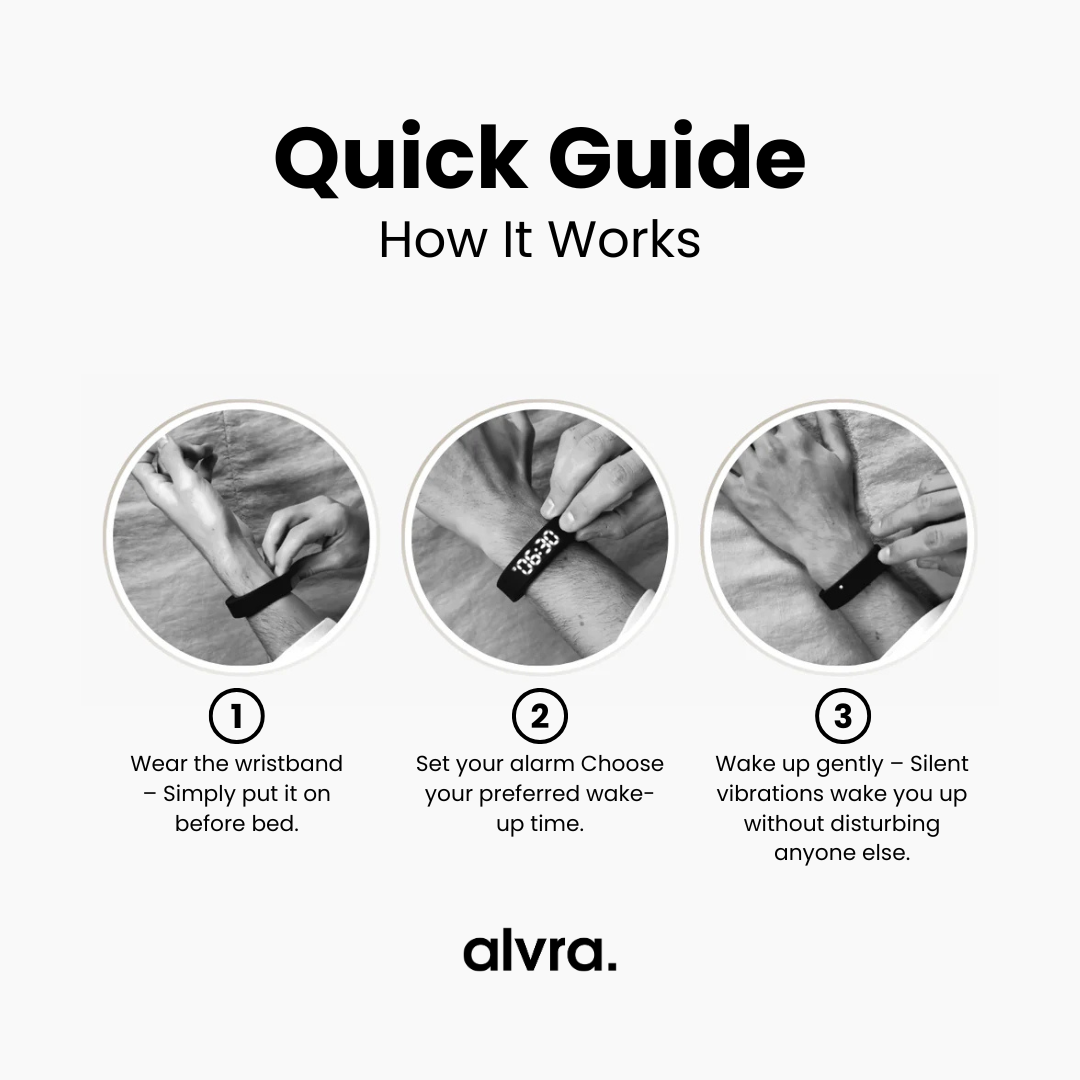 Quick Guide
How It Works

06:30

1
Wear the wristband – Simply put it on before bed.

2
Set your alarm Choose your preferred wake-up time.

3
Wake up gently – Silent vibrations wake you up without disturbing anyone else.

alvra.